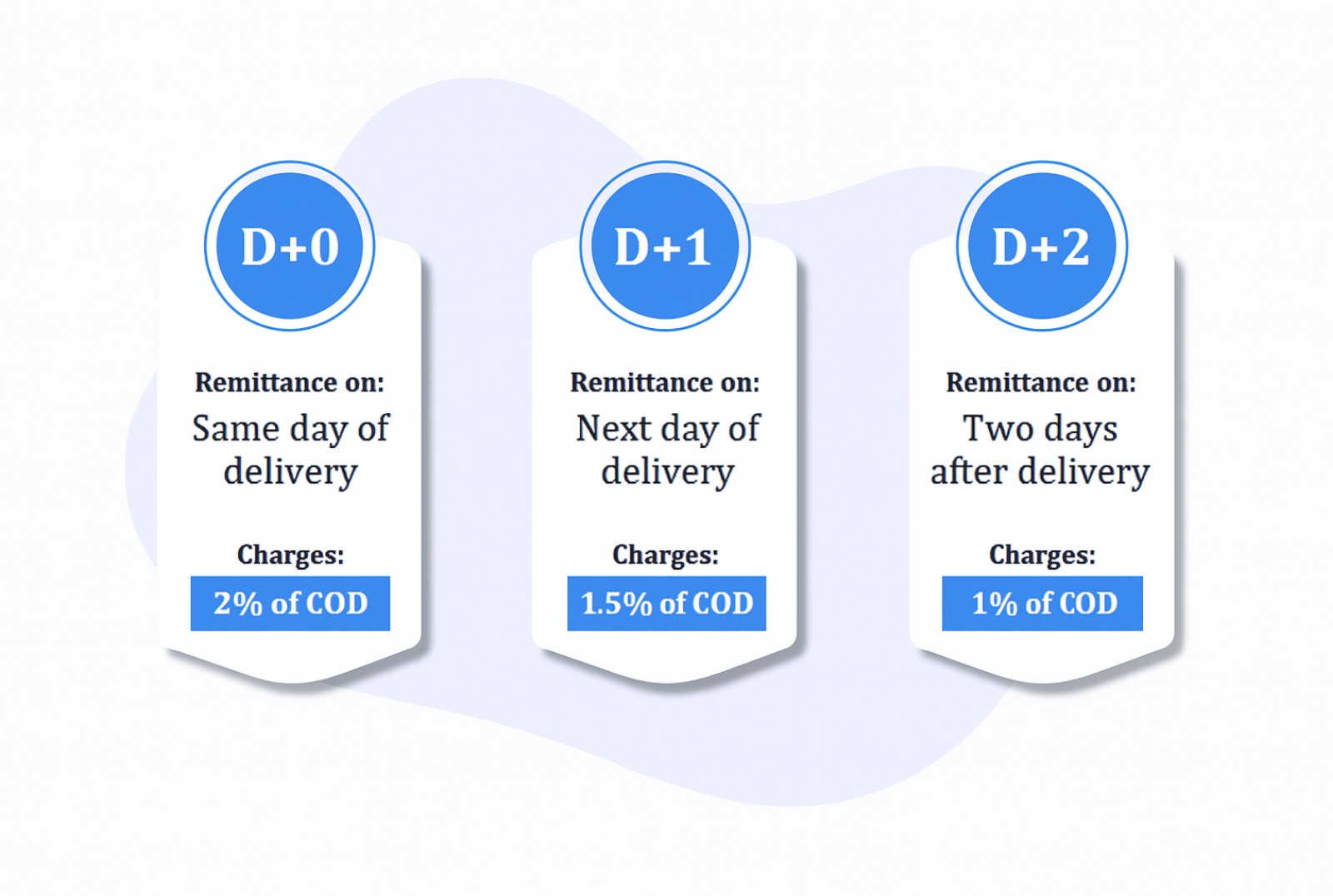 D+0

Remittance on:
Same day of delivery

Charges:
2% of COD

D+1

Remittance on:
Next day of delivery

Charges:
1.5% of COD

D+2

Remittance on:
Two days after delivery

Charges:
1% of COD